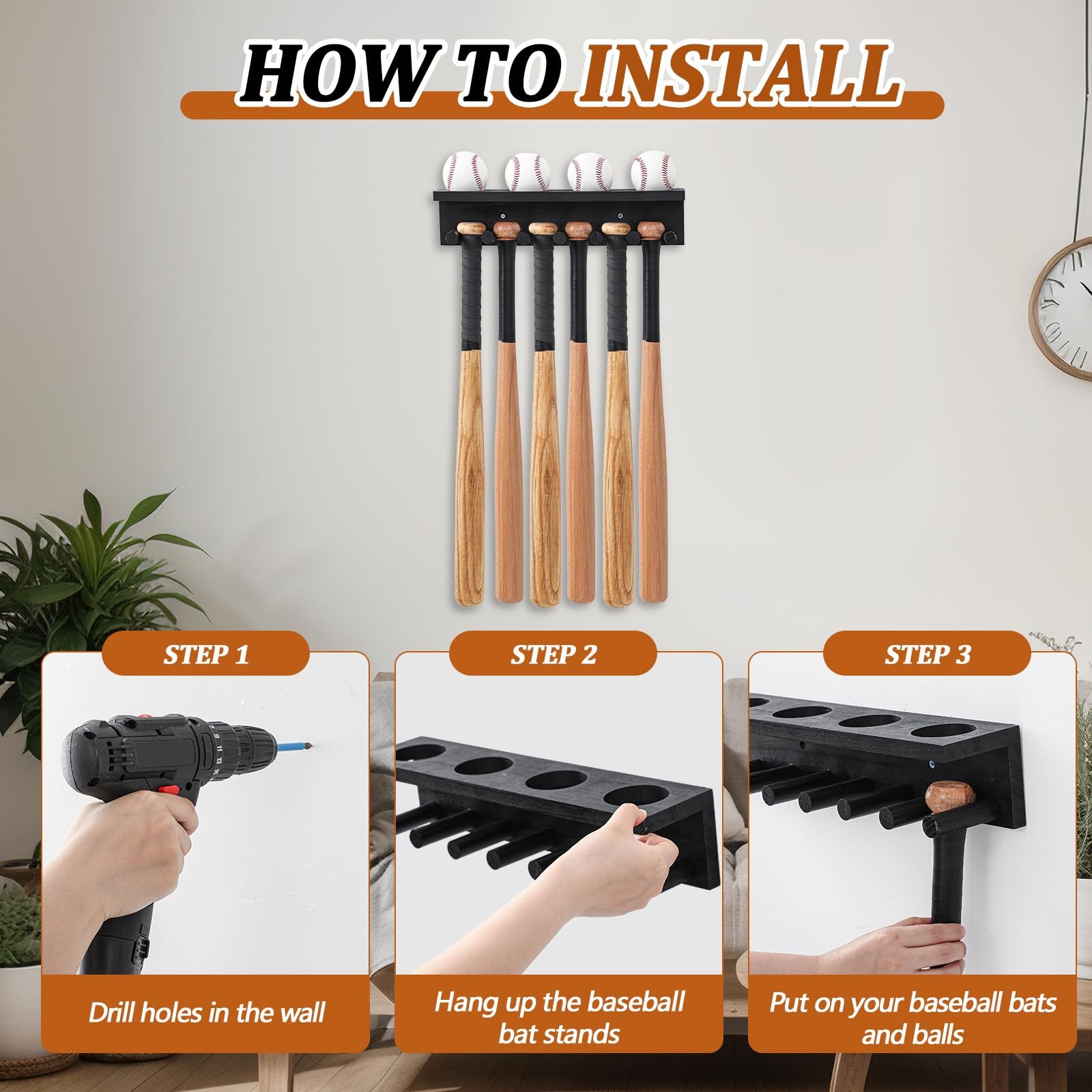 HOW TO INSTALL

STEP 1

Drill holes in the wall

STEP 2

Hang up the baseball bat stands

STEP 3

Put on your baseball bats and balls